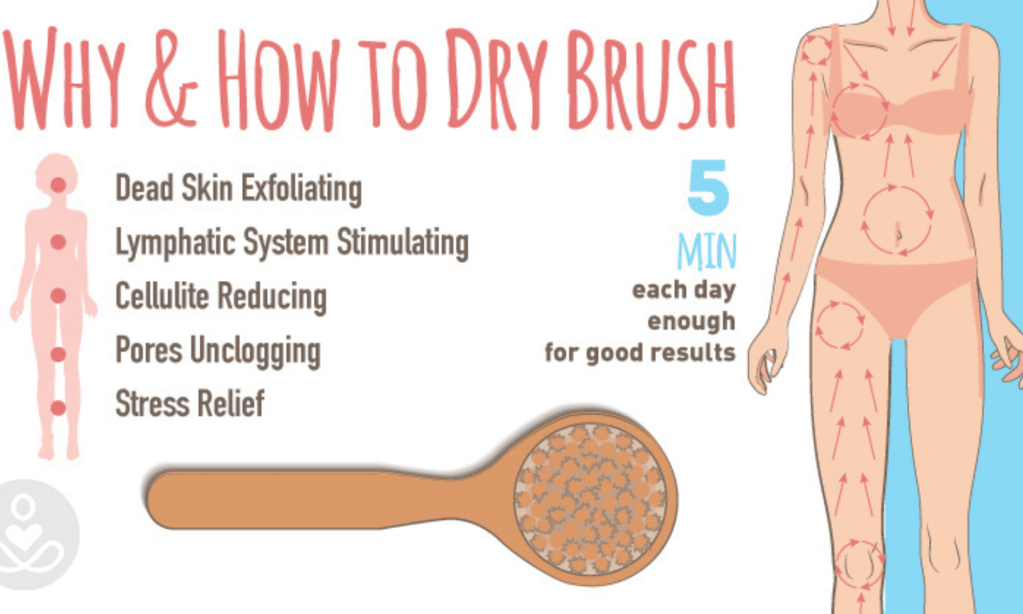 WHY & HOW TO DRY BRUSH

Dead Skin Exfoliating
Lymphatic System Stimulating
Cellulite Reducing
Pores Unclogging
Stress Relief

5
MIN
each day
enough
for good results